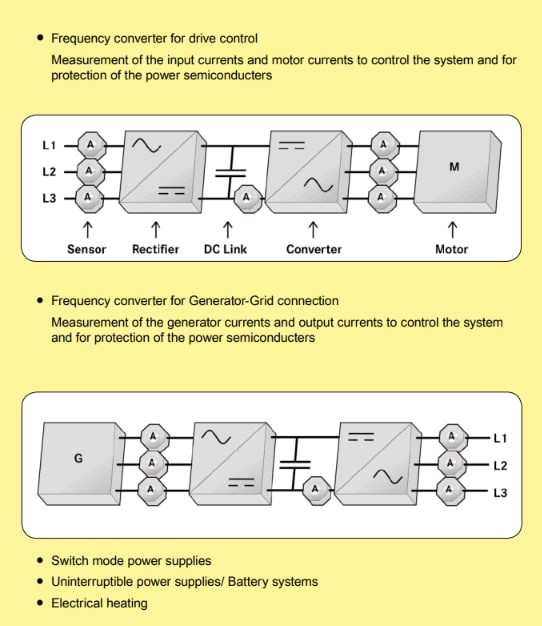 • Frequency converter for drive control

Measurement of the input currents and motor currents to control the system and for protection of the power semiconducters

L1
L2
L3
A
A
A
A
A
A
A
M

Sensor
Rectifier
DC Link
Converter
Motor

• Frequency converter for Generator-Grid connection

Measurement of the generator currents and output currents to control the system and for protection of the power semiconducters

G
A
A
A
A
A
A
A
L1
L2
L3

• Switch mode power supplies
• Uninterruptible power supplies/ Battery systems
• Electrical heating